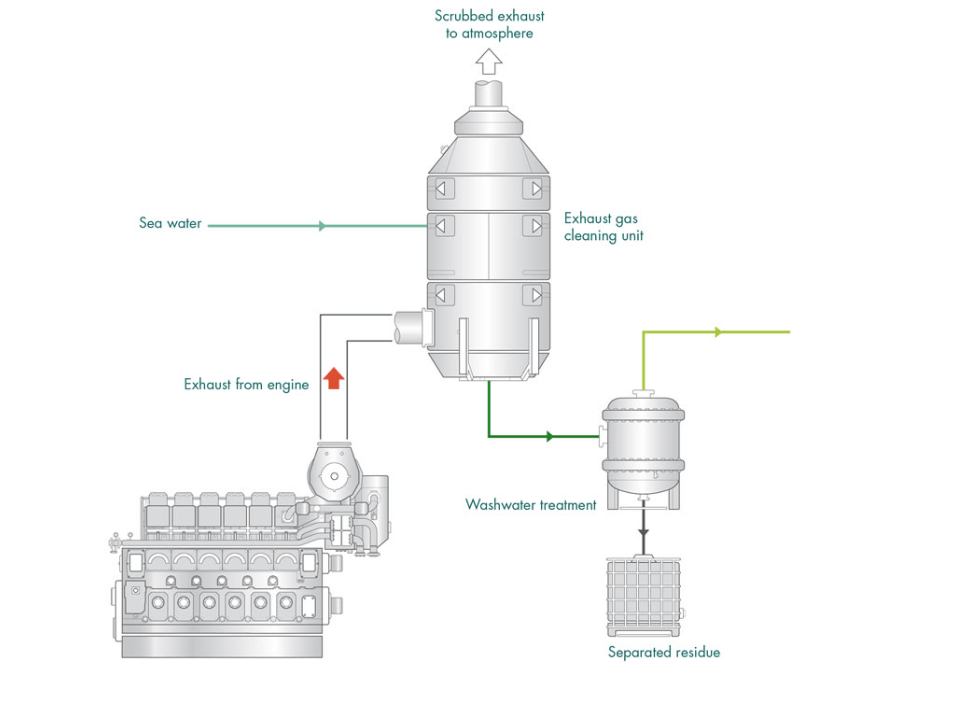 Scrubbed exhaust to atmosphere

Sea water

Exhaust gas cleaning unit

Exhaust from engine

Washwater treatment

Separated residue