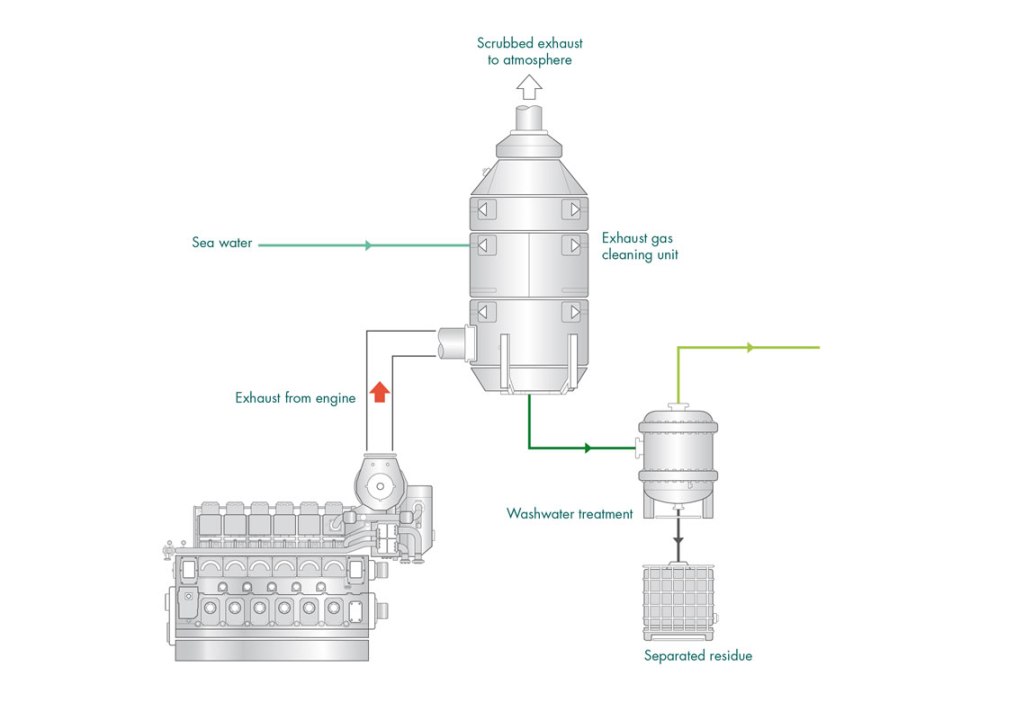 Scrubbed exhaust to atmosphere

Sea water

Exhaust gas cleaning unit

Exhaust from engine

Washwater treatment

Separated residue